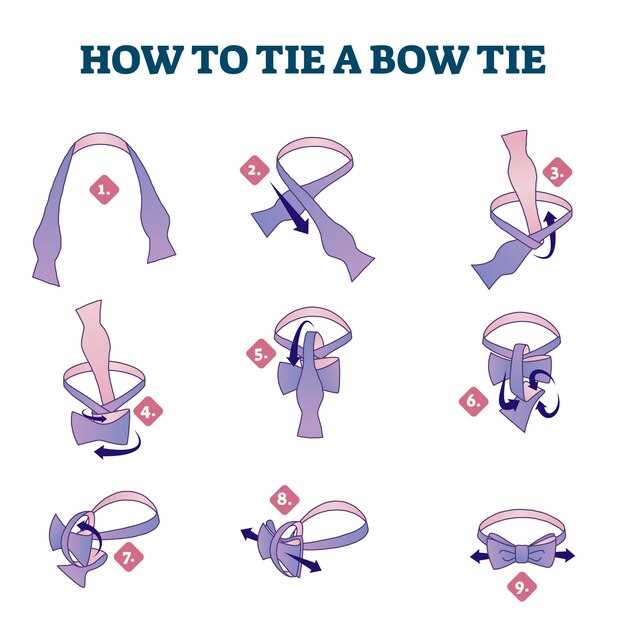 HOW TO TIE A BOW TIE

1.

2.

3.

4.

5.

6.

7.

8.

9.